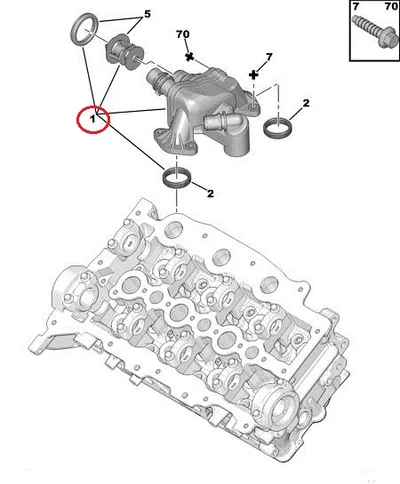 7 70

5

70

7

2

1

2