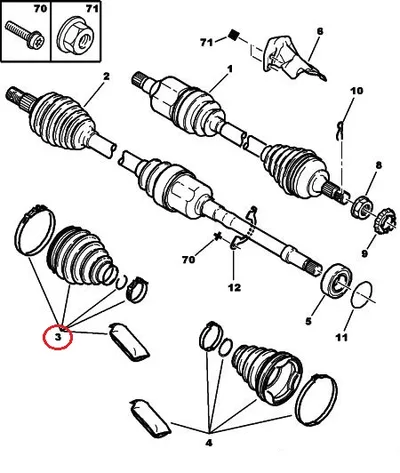 70
71
71
6
2
1
10
8
9
70
12
5
11
3
4