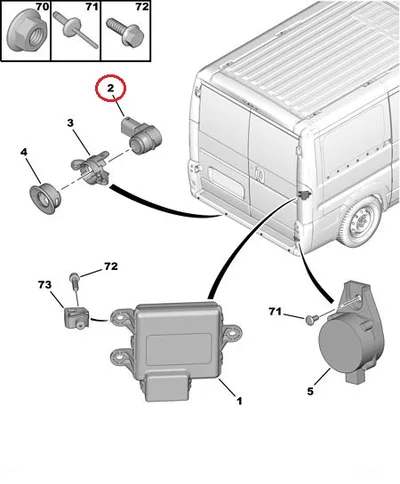 70
71
72
2
3
4
72
73
71
1
5