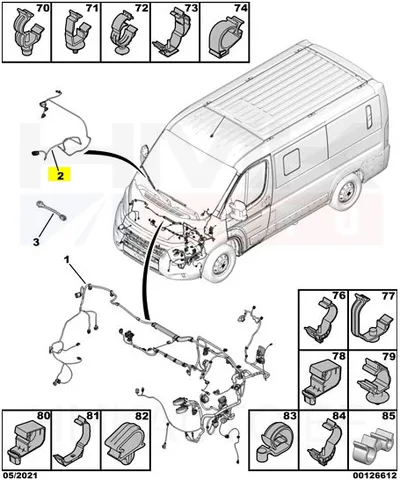 70
71
72
73
74

2
3
1

76
77
78
79

80
81
82
83
84
85

05/2021
00126612