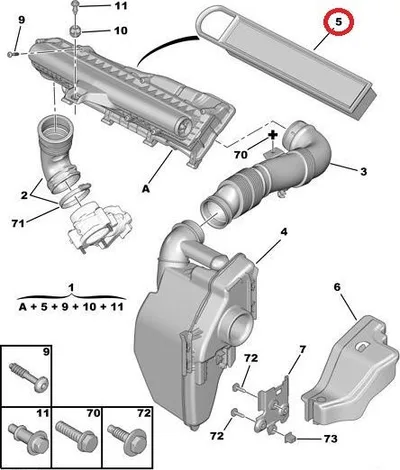 11
9
10
5
70
3
A
2
71
4
1
A + 5 + 9 + 10 + 11
6
9
72
7
11
70
72
72
73